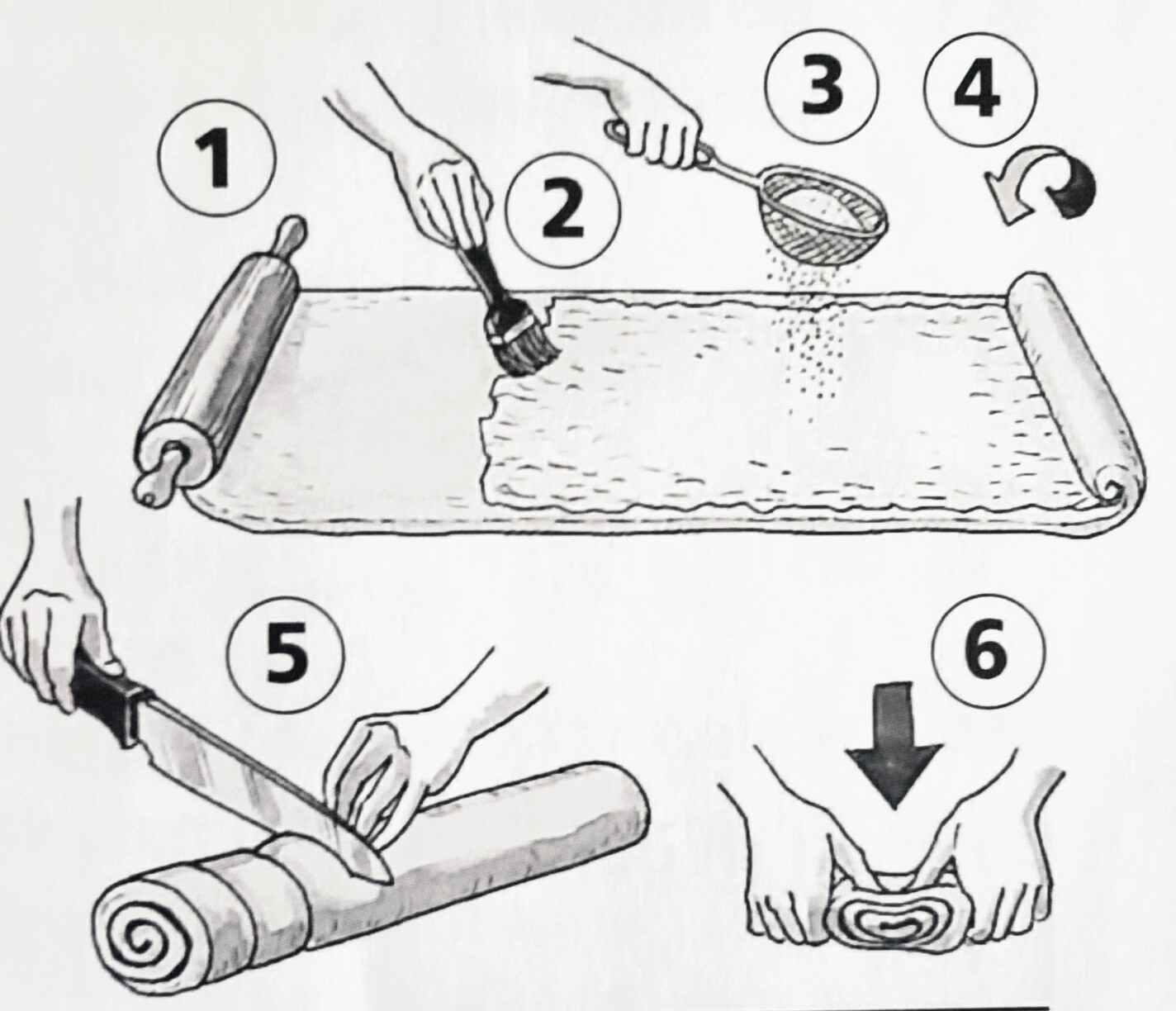 1
2
3
4
5
6